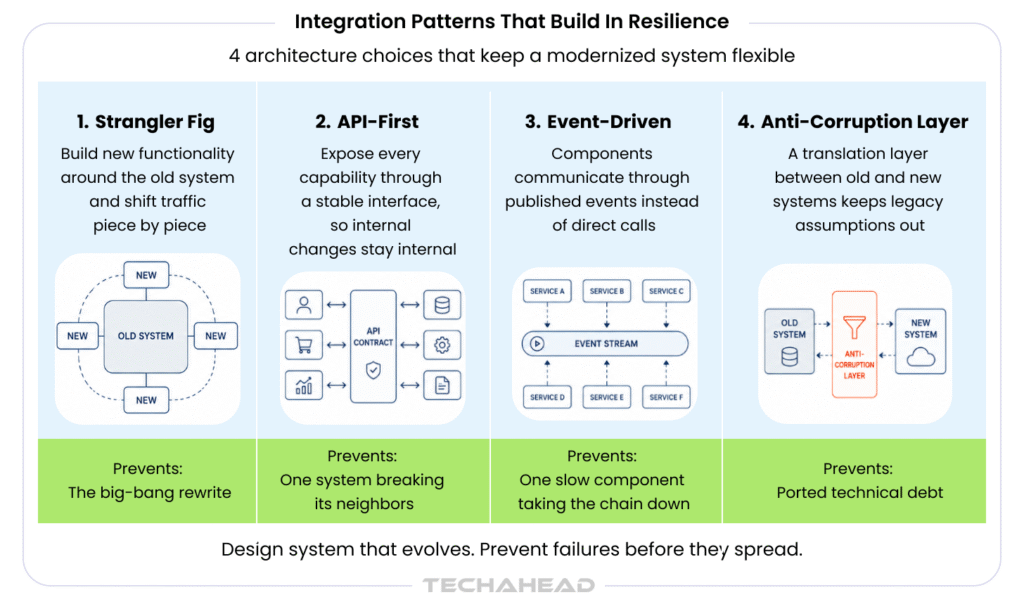 Integration Patterns That Build In Resilience

4 architecture choices that keep a modernized system flexible

1. Strangler Fig

Build new functionality around the old system and shift traffic piece by piece

NEW

NEW

OLD SYSTEM

NEW

NEW

Prevents:
The big-bang rewrite

2. API-First

Expose every capability through a stable interface, so internal changes stay internal

API CONTRACT

Prevents:
One system breaking its neighbors

3. Event-Driven

Components communicate through published events instead of direct calls

SERVICE A

SERVICE B

SERVICE C

EVENT STREAM

SERVICE D

SERVICE E

SERVICE F

Prevents:
One slow component taking the chain down

4. Anti-Corruption Layer

A translation layer between old and new systems keeps legacy assumptions out

OLD SYSTEM

ANTI-CORRUPTION LAYER

NEW SYSTEM

Prevents:
Ported technical debt

Design system that evolves. Prevent failures before they spread.

TECHAHEAD